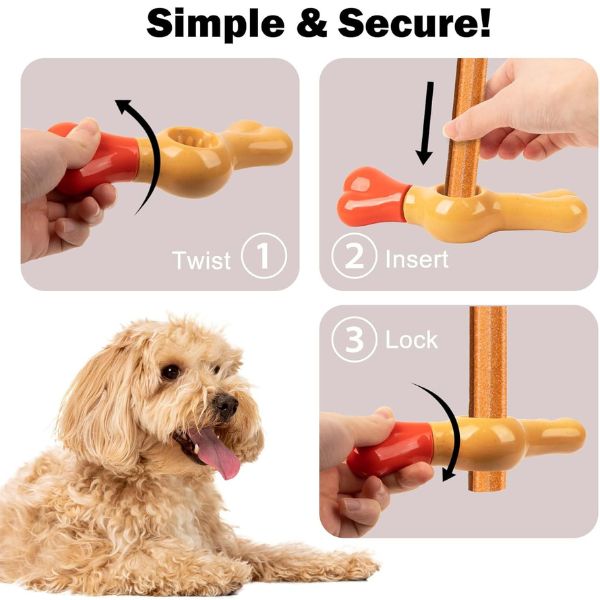 Simple & Secure!

Twist 1

2 Insert

3 Lock