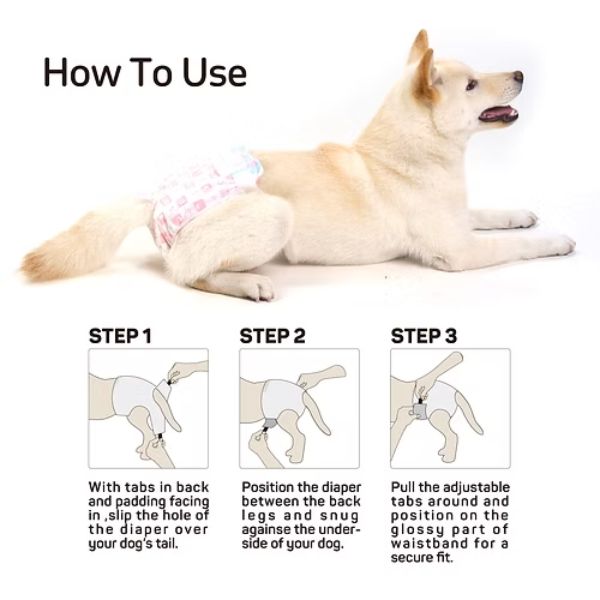 How To Use

STEP 1

With tabs in back and padding facing in ,slip the hole of the diaper over your dog's tail.

STEP 2

Position the diaper between the back legs and snug againse the underside of your dog.

STEP 3

Pull the adjustable tabs around and position on the glossy part of waistband for a secure fit.