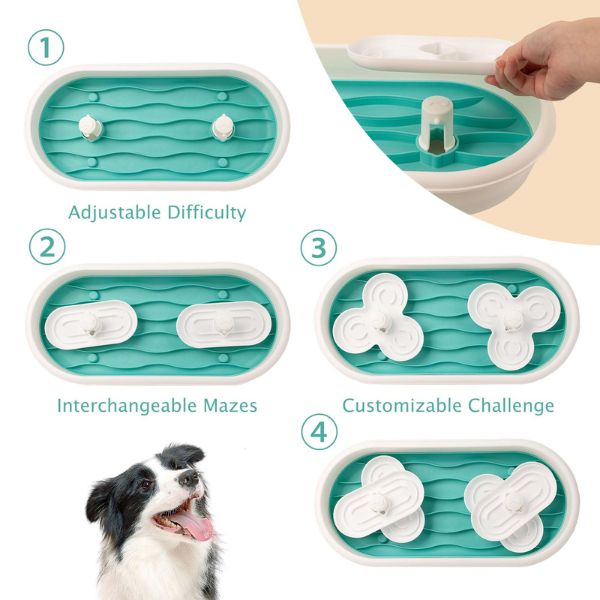 1

Adjustable Difficulty

2

Interchangeable Mazes

3

Customizable Challenge

4